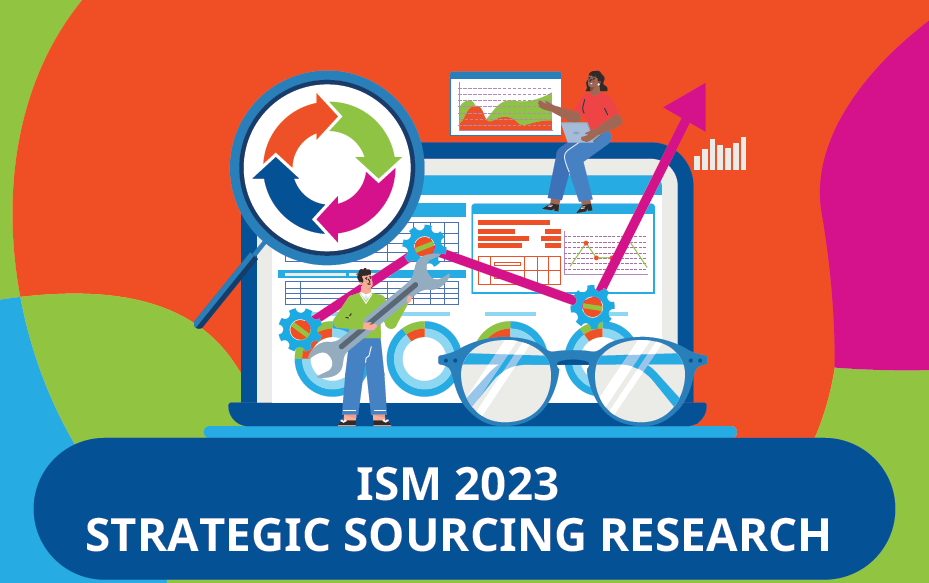 ISM 2023
STRATEGIC SOURCING RESEARCH