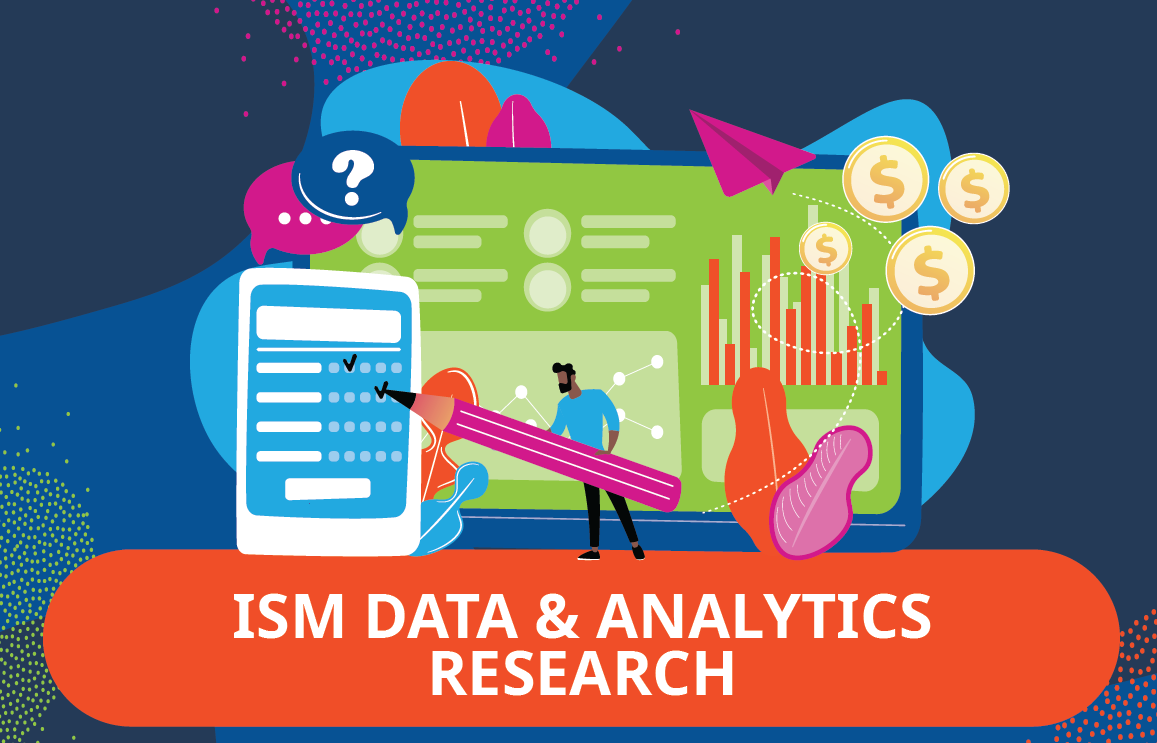 ?

$

$

$

$

ISM DATA & ANALYTICS RESEARCH