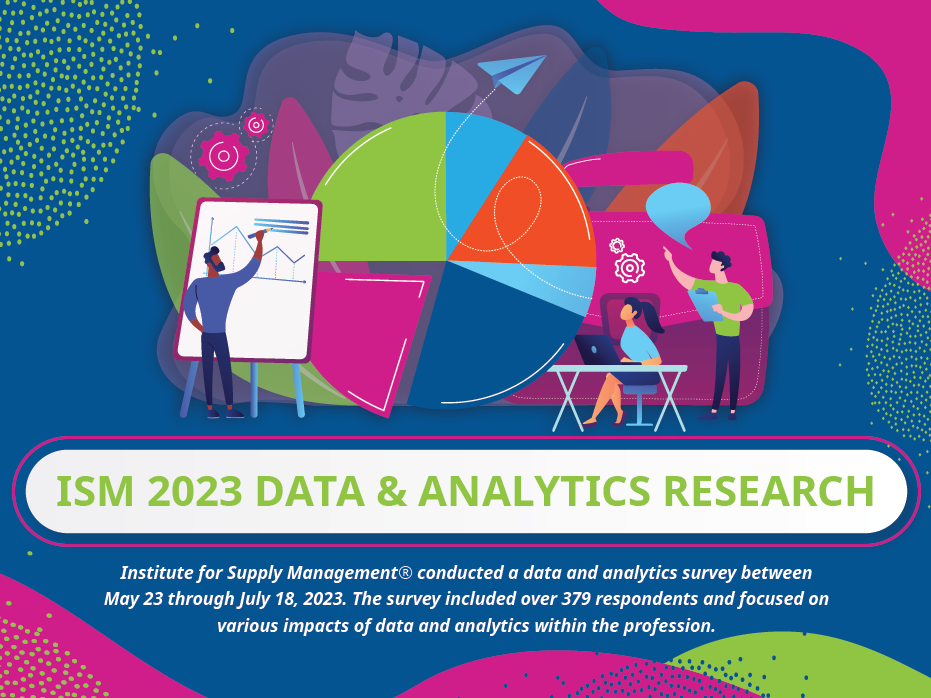 ISM 2023 DATA & ANALYTICS RESEARCH

Institute for Supply Management® conducted a data and analytics survey between May 23 through July 18, 2023. The survey included over 379 respondents and focused on various impacts of data and analytics within the profession.